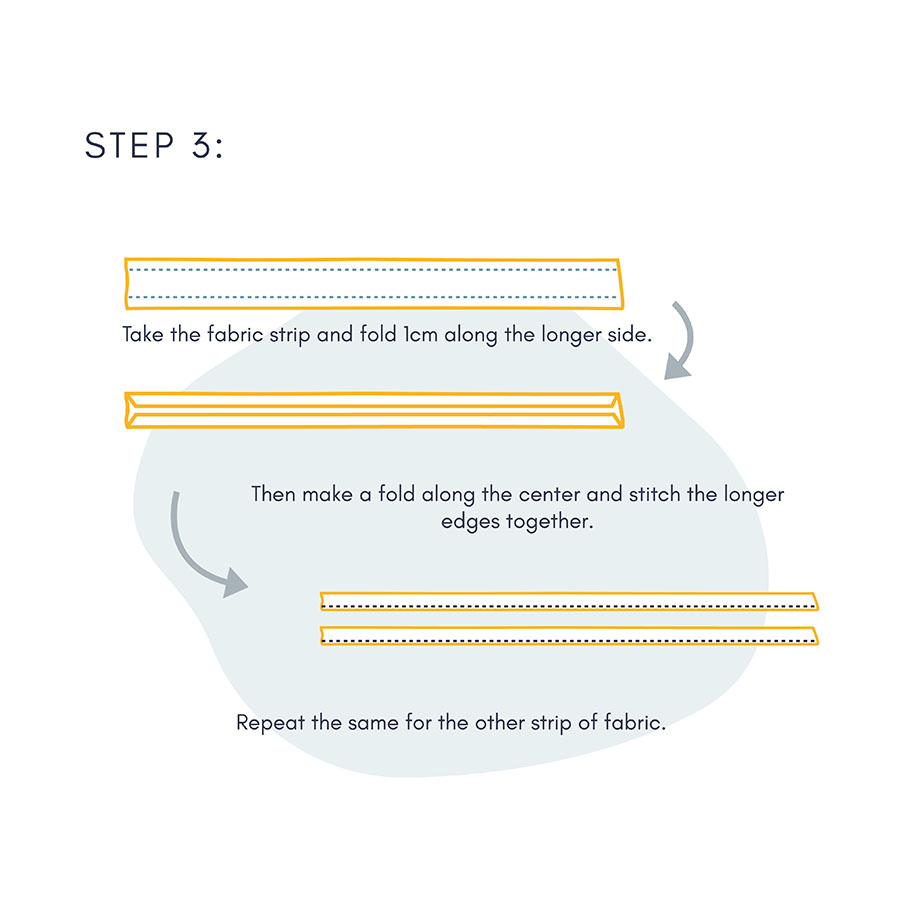 STEP 3:

Take the fabric strip and fold 1cm along the longer side.

Then make a fold along the center and stitch the longer edges together.

Repeat the same for the other strip of fabric.